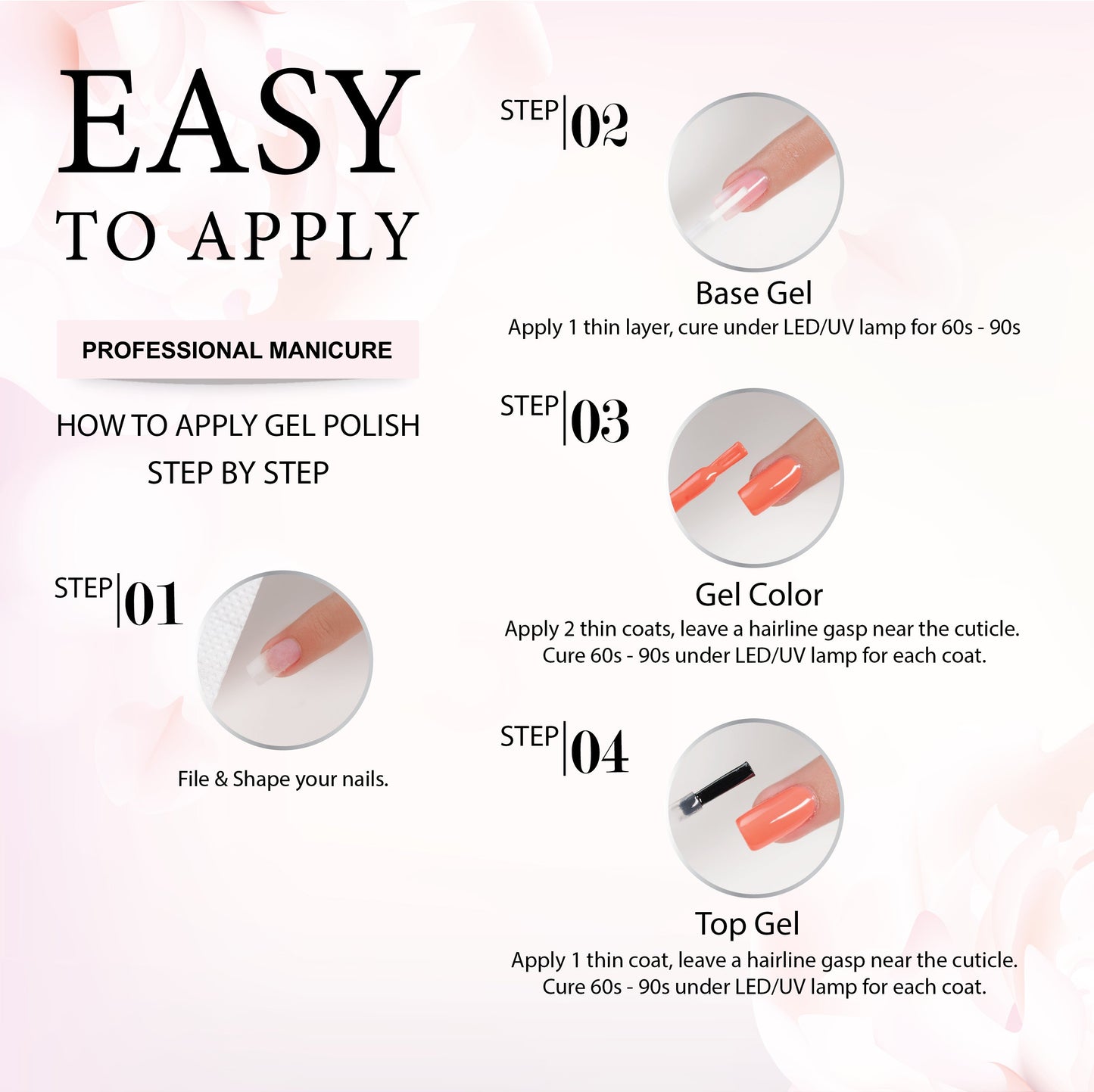 EASY
TO APPLY

PROFESSIONAL MANICURE

HOW TO APPLY GEL POLISH
STEP BY STEP

STEP 01

File & Shape your nails.

STEP 02

Base Gel
Apply 1 thin layer, cure under LED/UV lamp for 60s - 90s

STEP 03

Gel Color
Apply 2 thin coats, leave a hairline gasp near the cuticle.
Cure 60s - 90s under LED/UV lamp for each coat.

STEP 04

Top Gel
Apply 1 thin coat, leave a hairline gasp near the cuticle.
Cure 60s - 90s under LED/UV lamp for each coat.