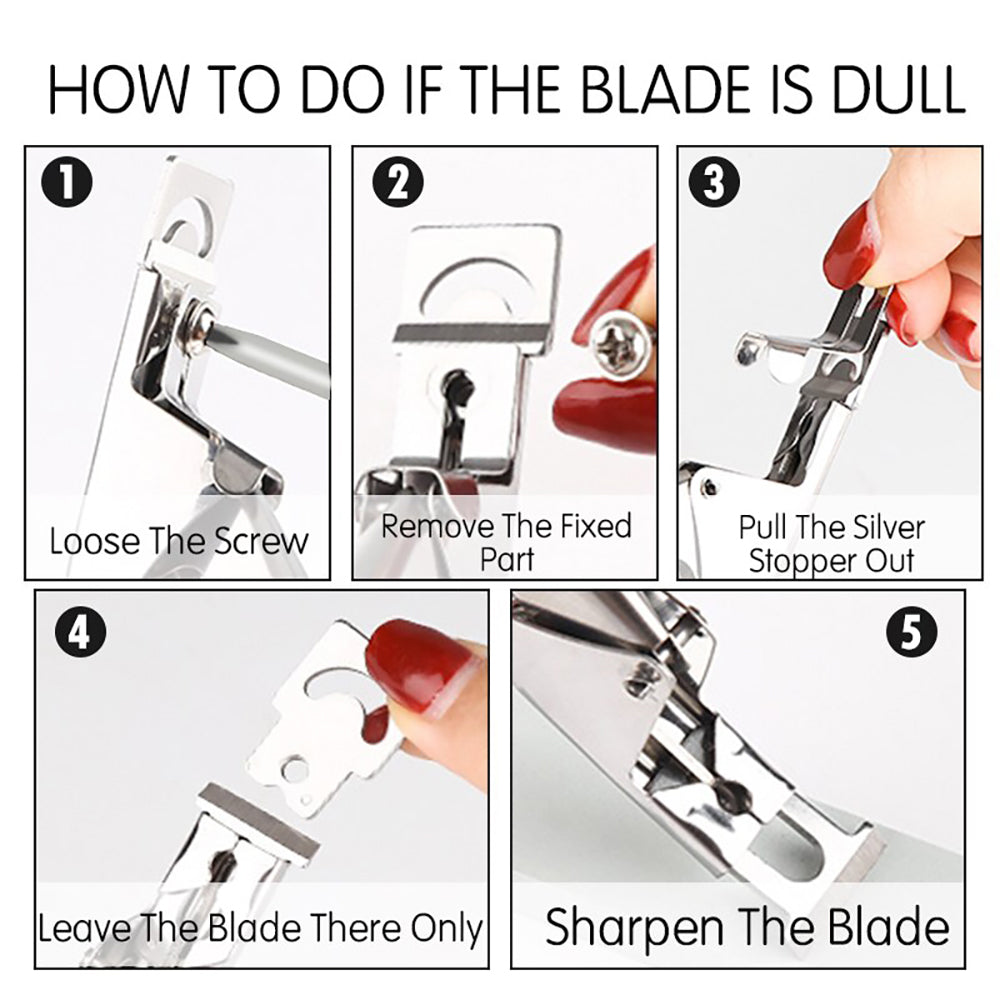 HOW TO DO IF THE BLADE IS DULL

1
Loose The Screw

2
Remove The Fixed Part

3
Pull The Silver Stopper Out

4
Leave The Blade There Only

5
Sharpen The Blade