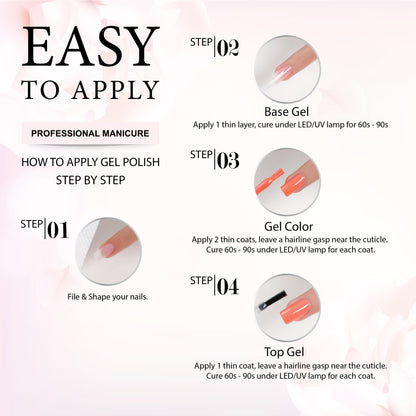 EASY
TO APPLY

PROFESSIONAL MANICURE

HOW TO APPLY GEL POLISH
STEP BY STEP

STEP 01

File & Shape your nails.

STEP 02

Base Gel
Apply 1 thin layer, cure under LED/UV lamp for 60s - 90s

STEP 03

Gel Color
Apply 2 thin coats, leave a hairline gasp near the cuticle. Cure 60s - 90s under LED/UV lamp for each coat.

STEP 04

Top Gel
Apply 1 thin coat, leave a hairline gasp near the cuticle. Cure 60s - 90s under LED/UV lamp for each coat.